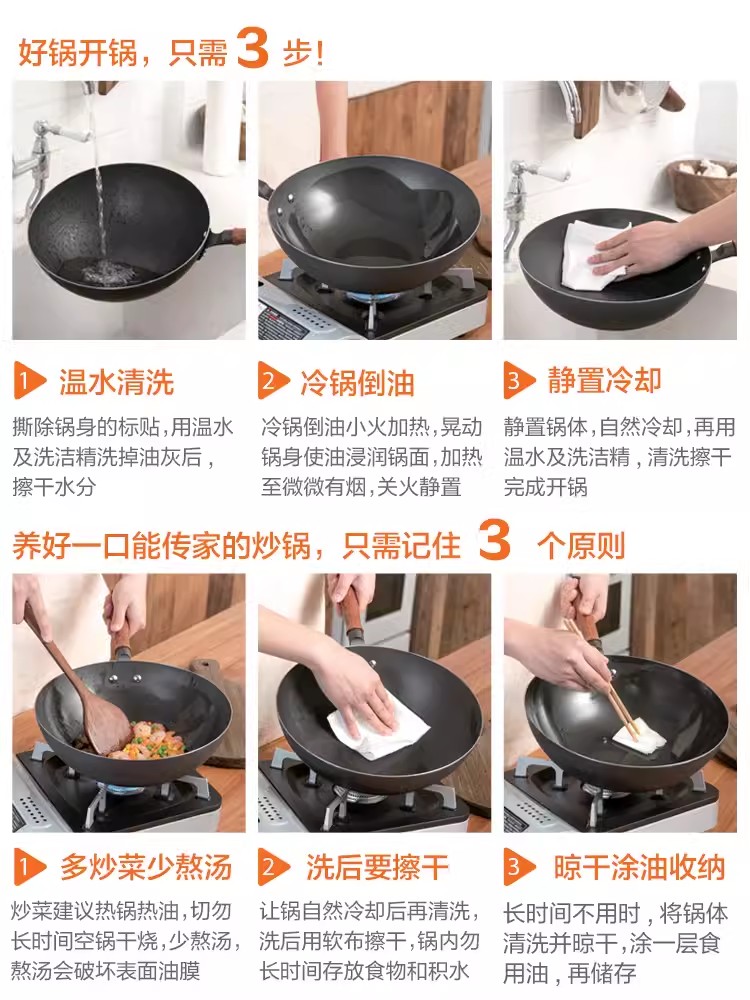 好锅开锅，只需 3 步！

1 温水清洗

撕除锅身的标贴，用温水及洗洁精洗掉油灰后，擦干水分

2 冷锅倒油

冷锅倒油小火加热，晃动锅身使油浸润锅面，加热至微微有烟，关火静置

3 静置冷却

静置锅体，自然冷却，再用温水及洗洁精，清洗擦干完成开锅

养好一口能传家的炒锅，只需记住 3 个原则

1 多炒菜少熬汤

炒菜建议热锅热油，切勿长时间空锅干烧，少熬汤，熬汤会破坏表面油膜

2 洗后要擦干

让锅自然冷却后再清洗，洗后用软布擦干，锅内勿长时间存放食物和积水

3 晾干涂油收纳

长时间不用时，将锅体清洗并晾干，涂一层食用油，再储存