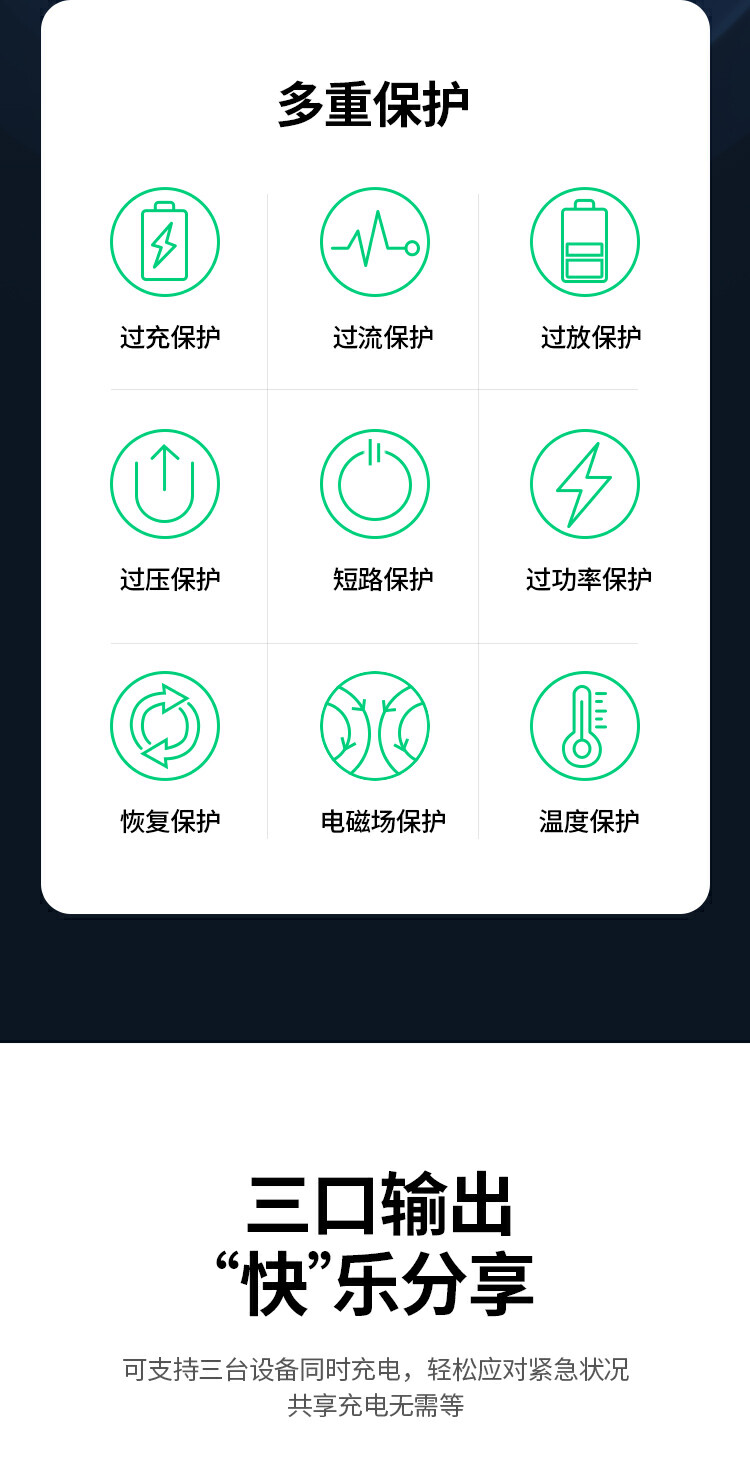 多重保护

过充保护

过流保护

过放保护

过压保护

短路保护

过功率保护

恢复保护

电磁场保护

温度保护

三口输出
“快”乐分享

可支持三台设备同时充电，轻松应对紧急状况
共享充电无需等