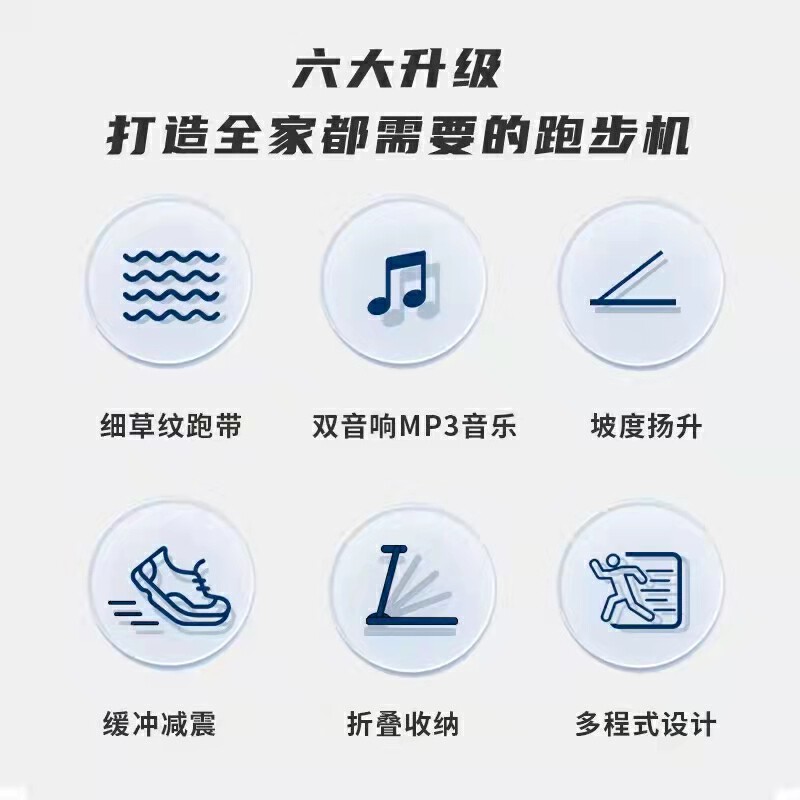 六大升级
打造全家都需要的跑步机

细草纹跑带

双音响MP3音乐

坡度扬升

缓冲减震

折叠收纳

多程式设计