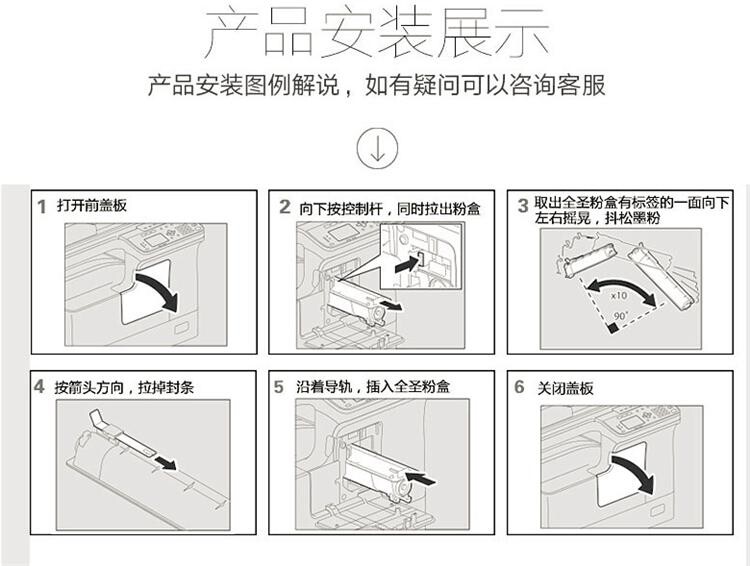 产品安装展示

产品安装图例解说，如有疑问可以咨询客服

1 打开前盖板

2 向下按控制杆，同时拉出粉盒

3 取出全圣粉盒有标签的一面向下左右摇晃，抖松墨粉

x10

90°

4 按箭头方向，拉掉封条

5 沿着导轨，插入全圣粉盒

6 关闭盖板