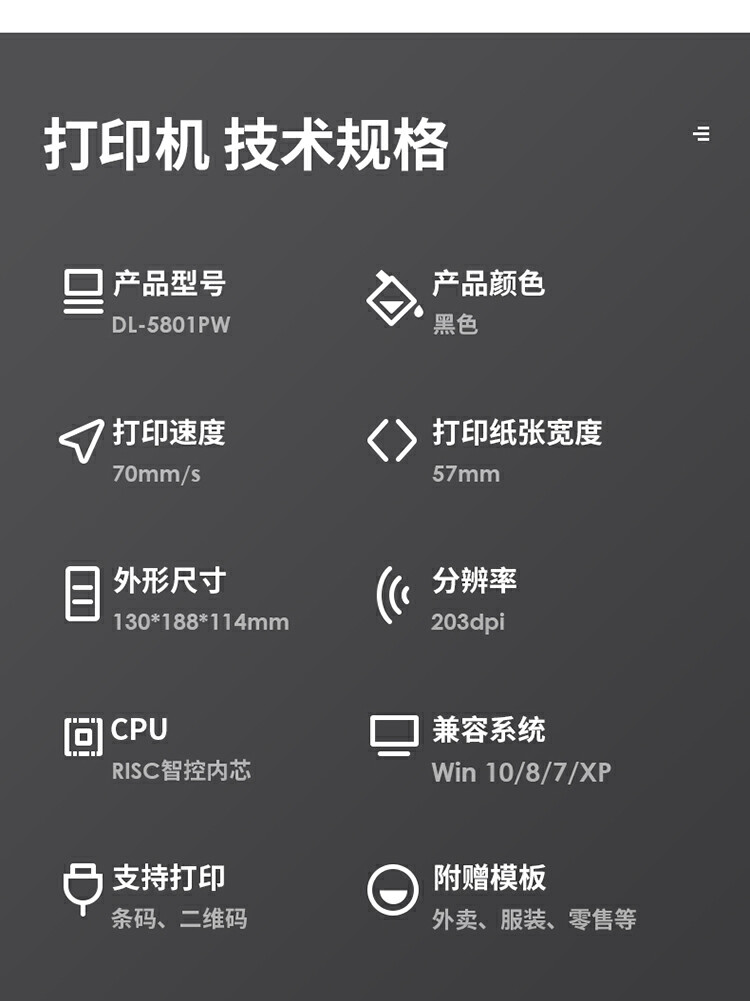 打印机 技术规格

产品型号
DL-5801PW

产品颜色
黑色

打印速度
70mm/s

打印纸张宽度
57mm

外形尺寸
130*188*114mm

分辨率
203dpi

CPU
RISC智控内芯

兼容系统
Win 10/8/7/XP

支持打印
条码、二维码

附赠模板
外卖、服装、零售等