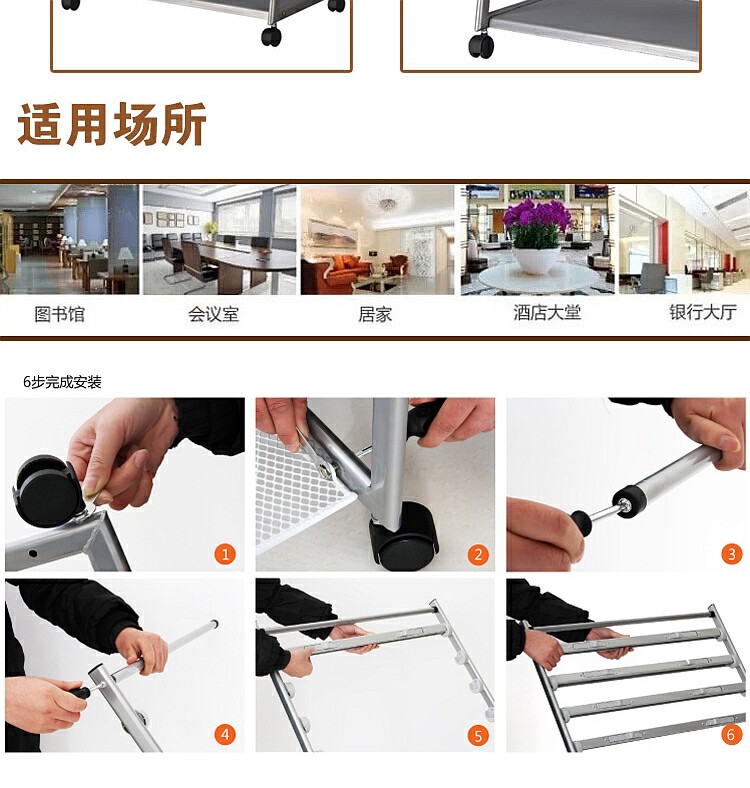 适用场所

图书馆 会议室 居家 酒店大堂 银行大厅

6步完成安装

1 2 3

4 5 6