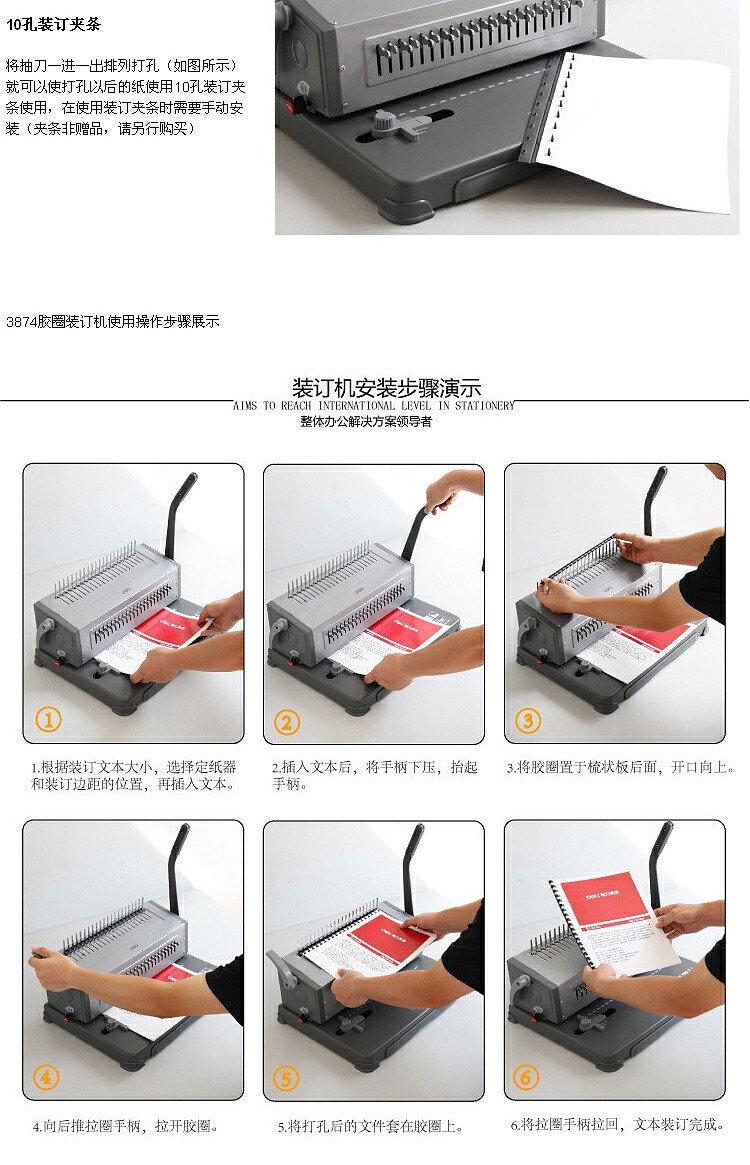 10孔装订夹条

将抽刀一进一出排列打孔（如图所示）就可以使打孔以后的纸使用10孔装订夹条使用，在使用装订夹条时需要手动安装（夹条非赠品，请另行购买）

3874胶圈装订机使用操作步骤展示

装订机安装步骤演示

AIMS TO REACH INTERNATIONAL LEVEL IN STATIONERY

整体办公解决方案领导者

①

1.根据装订文本大小，选择定纸器和装订边距的位置，再插入文本。

②

2.插入文本后，将手柄下压，抬起手柄。

③

3.将胶圈置于梳状板后面，开口向上。

④

4.向后推拉圈手柄，拉开胶圈。

⑤

5.将打孔后的文件套在胶圈上。

⑥

6.将拉圈手柄拉回，文本装订完成。