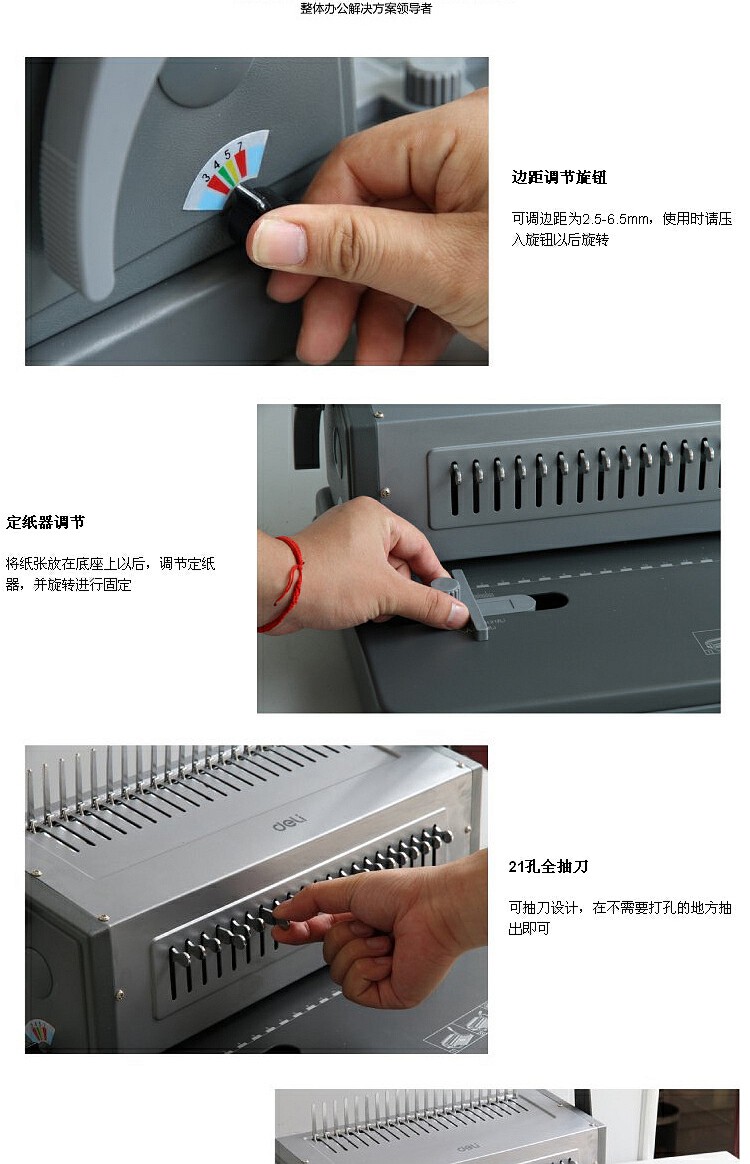 整体办公解决方案领导者

3 4 5 7

边距调节旋钮

可调边距为2.5-6.5mm，使用时请压入旋钮以后旋转

定纸器调节

将纸张放在底座上以后，调节定纸器，并旋转进行固定

deli

21孔全抽刀

可抽刀设计，在不需要打孔的地方抽出即可

deli